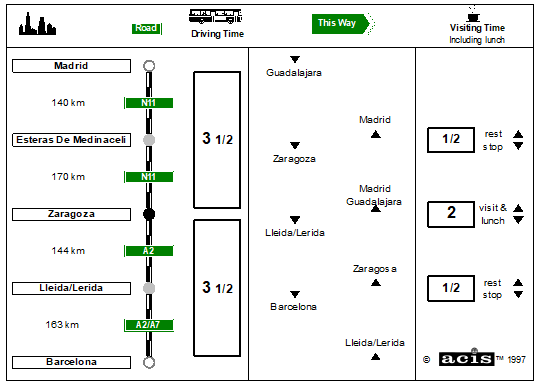 Road

Driving Time

This Way

Visiting Time
Including lunch

Madrid

140 km
N11

Esteras De Medinaceli

170 km
N11

Zaragoza

144 km
A2

Lleida/Lerida

163 km
A2/A7

Barcelona

3 1/2

3 1/2

Guadalajara

Zaragoza

Lleida/Lerida

Barcelona

Madrid

Madrid
Guadalajara

Zaragosa

Lleida/Lerida

1/2 rest stop

2 visit & lunch

1/2 rest stop

© acis ™ 1997