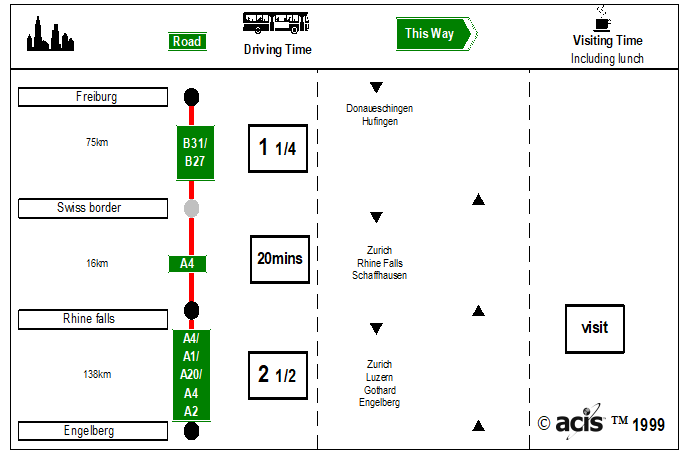 Road

Driving Time

This Way

Visiting Time
Including lunch

Freiburg

75km

B31/ B27

1 1/4

Donaueschingen
Hufingen

Swiss border

16km

A4

20mins

Zurich
Rhine Falls
Schaffhausen

Rhine falls

138km

A4/ A1/ A20/ A4 A2

2 1/2

Zurich
Luzern
Gothard
Engelberg

visit

Engelberg

© acis ™ 1999