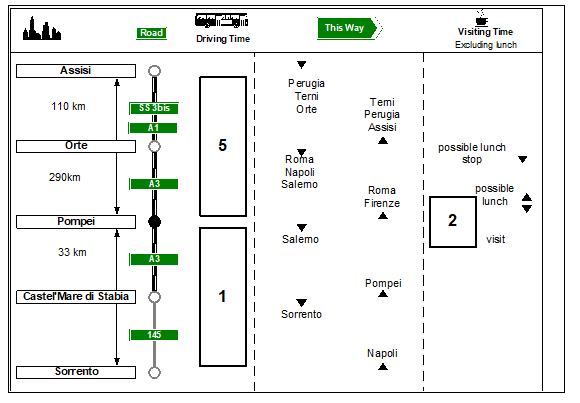 Road

Driving Time

This Way

Visiting Time
Excluding lunch

Assisi

110 km

SS 3bis

A1

Orte

290km

A3

Pompei

33 km

A3

Castel'Mare di Stabia

145

Sorrento

5

1

Perugia
Terni
Orte

Roma
Napoli
Salemo

Salemo

Sorrento

Temi
Perugia
Assisi

Roma
Firenze

Pompei

Napoli

possible lunch stop

possible lunch

2

visit