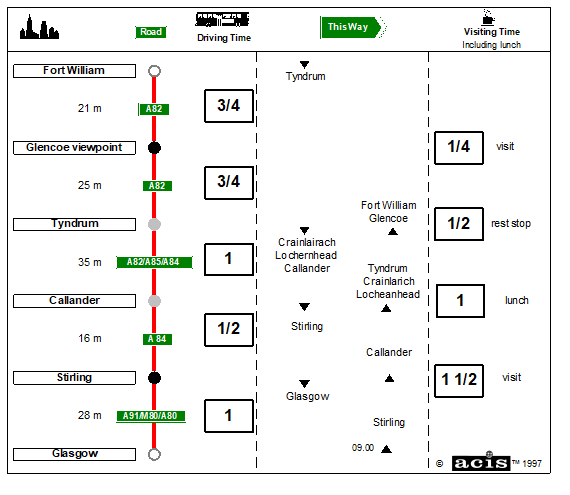 Road

Driving Time

This Way

Visiting Time
Including lunch

Fort William

21 m

A82

3/4

Glencoe viewpoint

25 m

A82

3/4

Tyndrum

35 m

A82/A85/A84

1

Callander

16 m

A 84

1/2

Stirling

28 m

A91/M80/A80

1

Glasgow

Tyndrum

Crainlairach
Lochernhead
Callander

Stirling

Glasgow

Fort William
Glencoe

Tyndrum
Crainlarich
Locheanhead

Callander

Stirling

09.00

1/4 visit

1/2 rest stop

1 lunch

1 1/2 visit

© acis ™ 1997