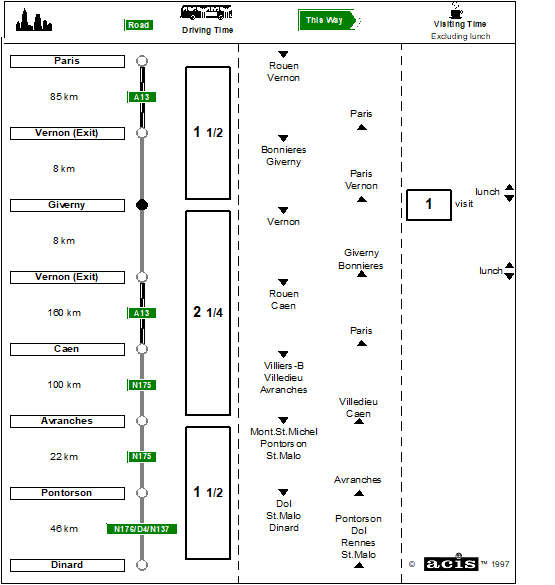 Road

Driving Time

This Way

Visiting Time
Excluding lunch

Paris

85 km A13

Vernon (Exit)

8 km

Giverny

8 km

Vernon (Exit)

160 km A13

Caen

100 km N175

Avranches

22 km N175

Pontorson

46 km N176/D4/N137

Dinard

1 1/2

2 1/4

1 1/2

Rouen
Vernon

Paris

Bonnieres
Giverny

Paris
Vernon

Vernon

Giverny
Bonnieres

Rouen
Caen

Paris

Villiers-B
Villedieu
Avranches

Villedieu
Caen

Mont.St.Michel
Pontorson
St.Malo

Avranches

Dol
St.Malo
Dinard

Pontorson
Dol
Rennes
St.Malo

1 visit

lunch

lunch

© acis ™ 1997