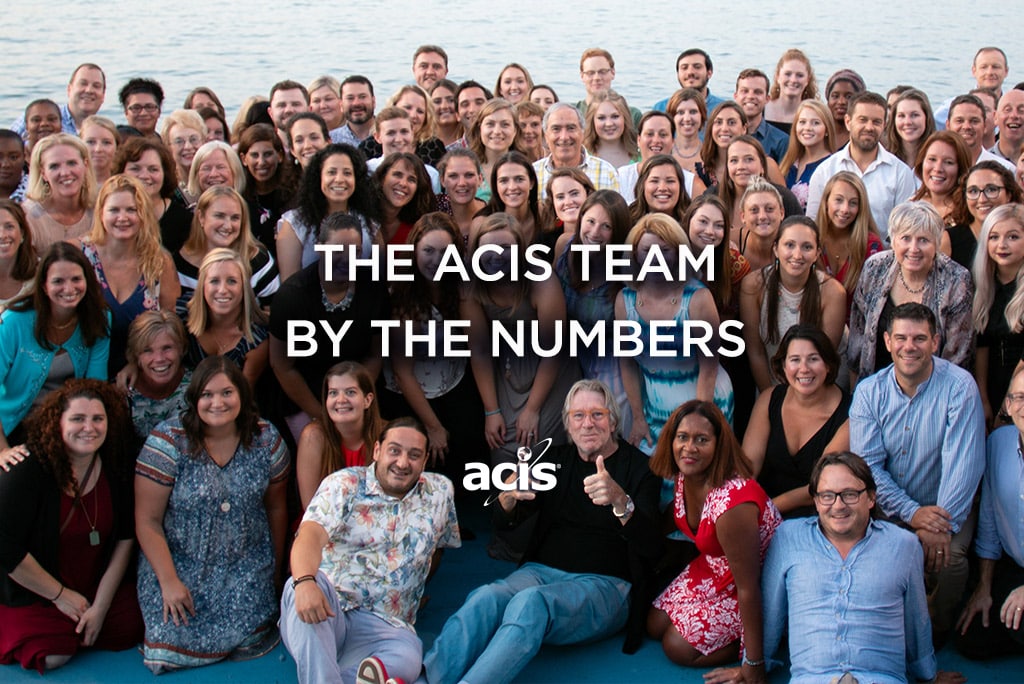 THE ACIS TEAM BY THE NUMBERS

acis