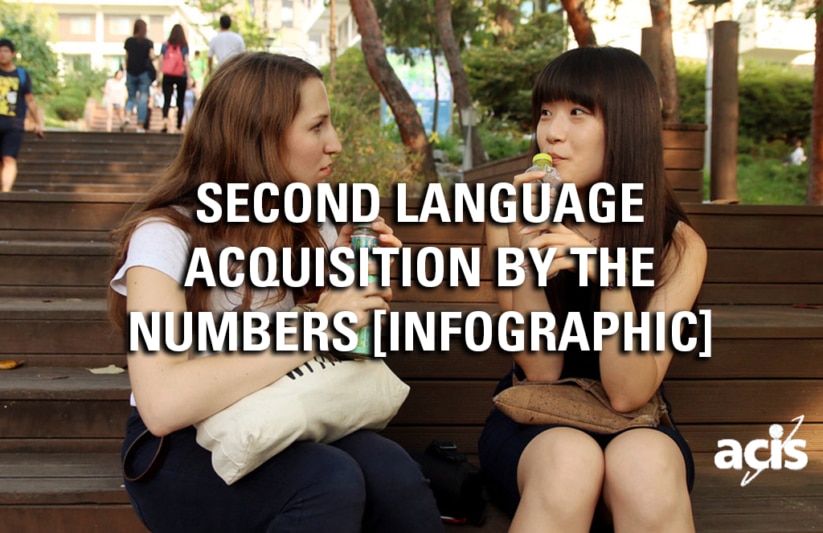 SECOND LANGUAGE ACQUISITION BY THE NUMBERS [INFOGRAPHIC]

acis